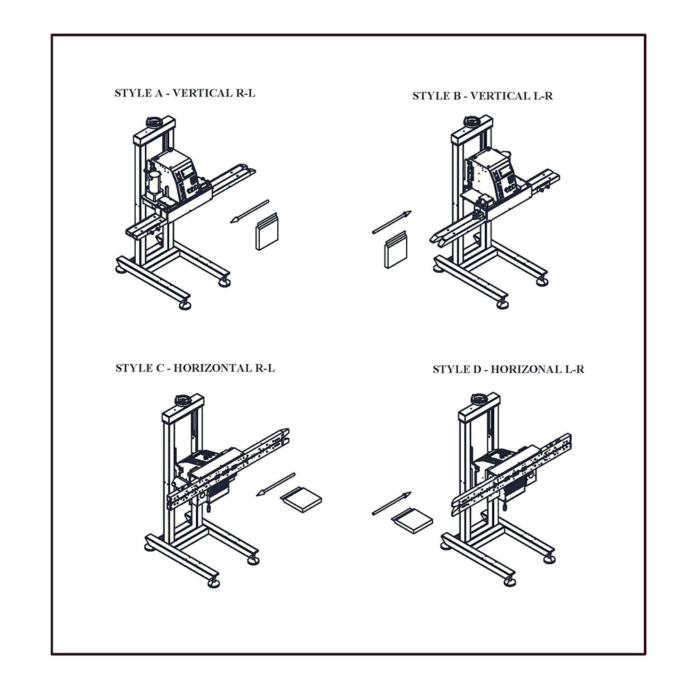 STYLE A - VERTICAL R-L

STYLE B - VERTICAL L-R

STYLE C - HORIZONTAL R-L

STYLE D - HORIZONAL L-R